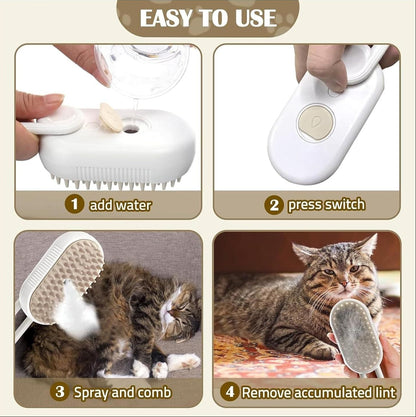 EASY TO USE

1 add water

2 press switch

3 Spray and comb

4 Remove accumulated lint