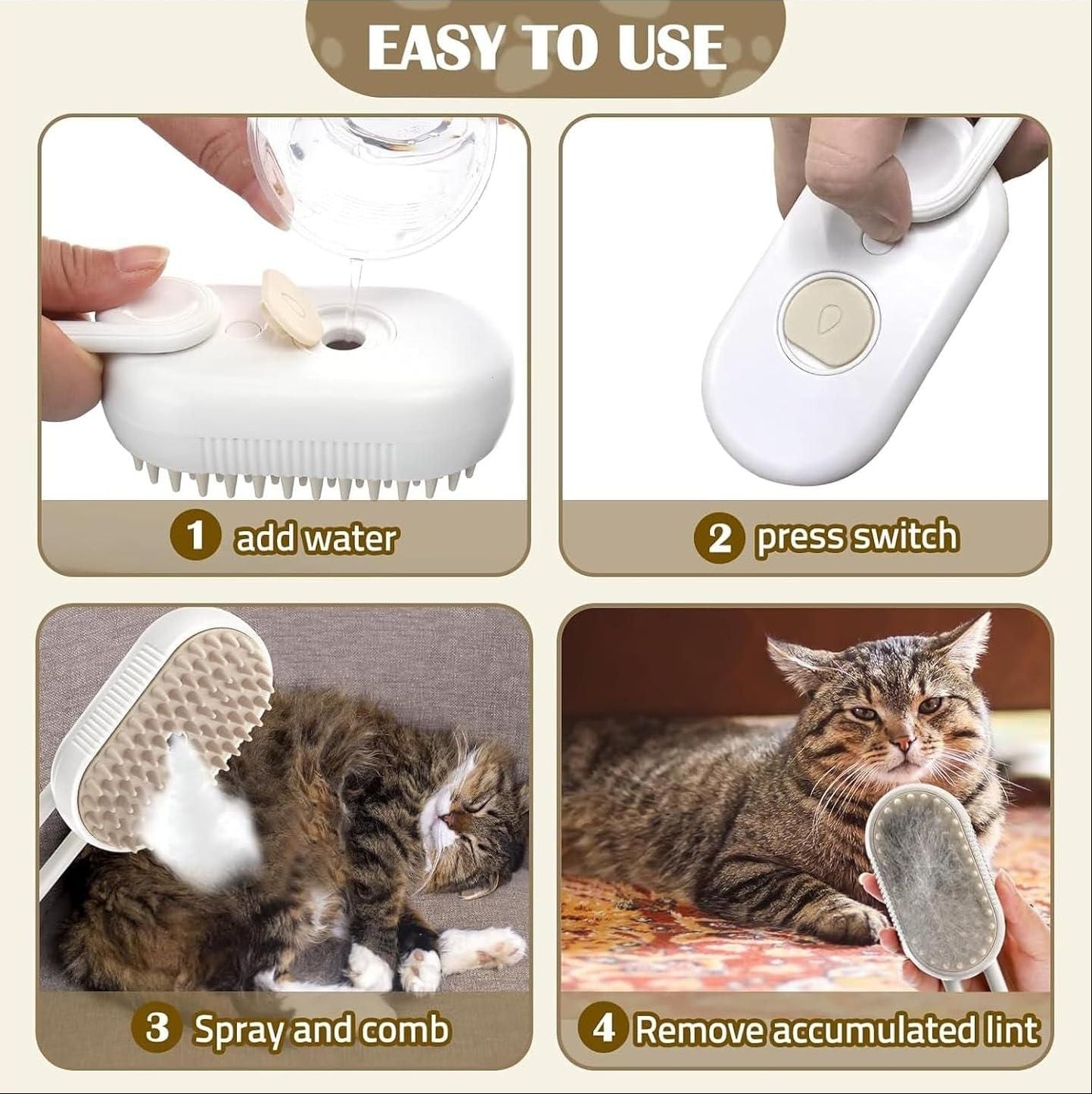 EASY TO USE

1 add water

2 press switch

3 Spray and comb

4 Remove accumulated lint